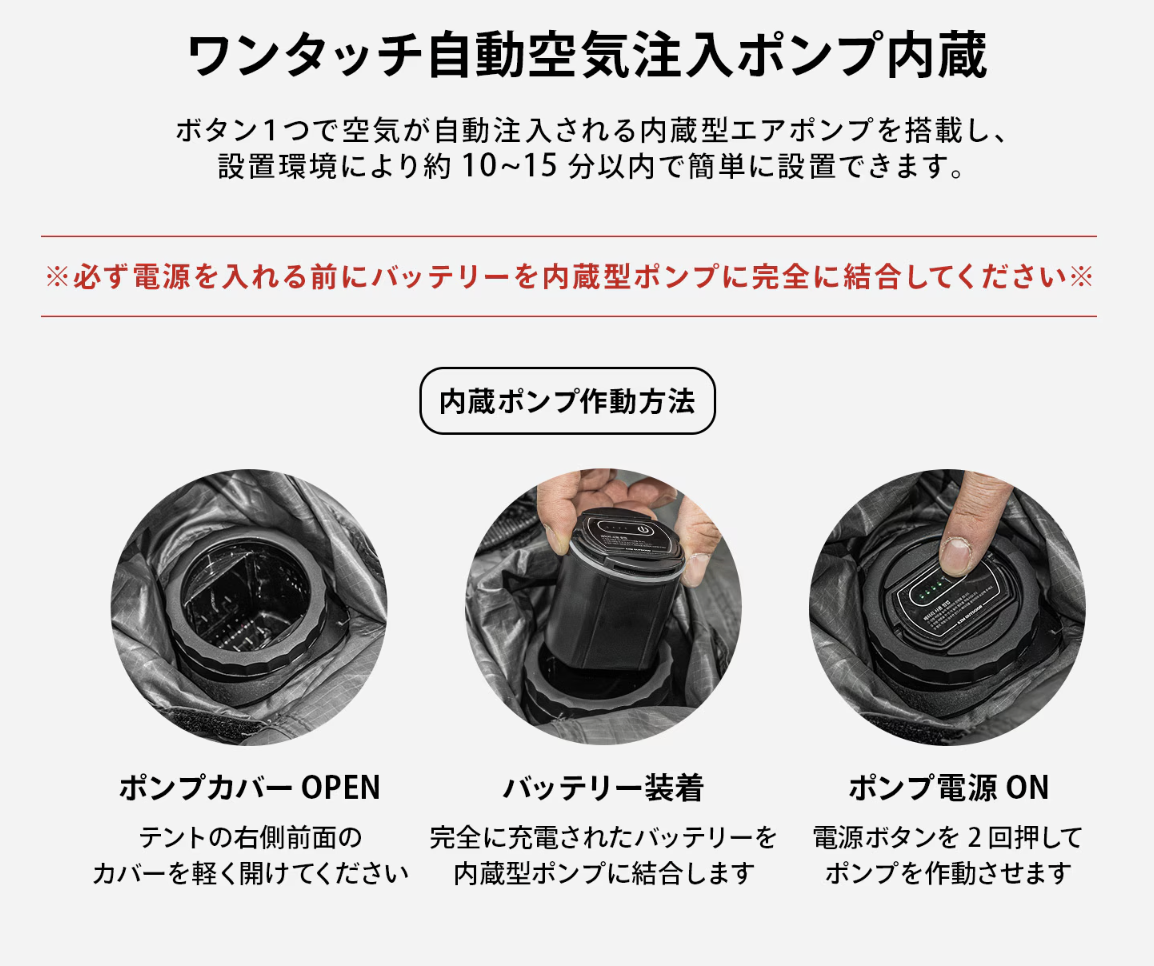 ワンタッチ自動空気注入ポンプ内蔵

ボタン1つで空気が自動注入される内蔵型エアポンプを搭載し、設置環境により約 10~15 分以内で簡単に設置できます。

※必ず電源を入れる前にバッテリーを内蔵型ポンプに完全に結合してください※

内蔵ポンプ作動方法

ポンプカバー OPEN

テントの右側前面のカバーを軽く開けてください

バッテリー装着

完全に充電されたバッテリーを内蔵型ポンプに結合します

ポンプ電源 ON

電源ボタンを 2 回押してポンプを作動させます